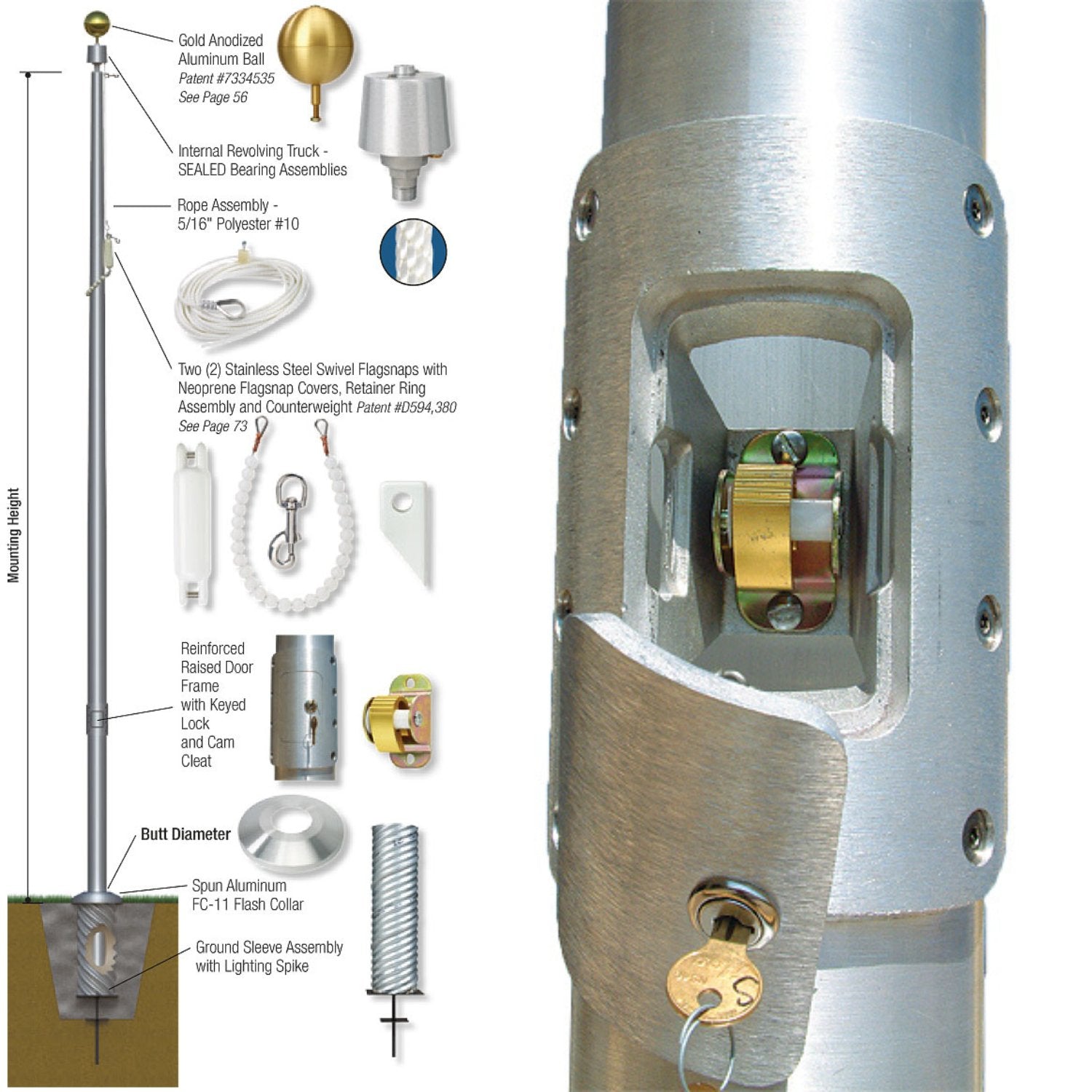 Gold Anodized Aluminum Ball
Patent #7334535
See Page 56

Internal Revolving Truck - SEALED Bearing Assemblies

Rope Assembly - 5/16" Polyester #10

Two (2) Stainless Steel Swivel Flagsnaps with Neoprene Flagsnap Covers, Retainer Ring Assembly and Counterweight Patent #D594,380
See Page 73

Mounting Height

Reinforced Raised Door Frame with Keyed Lock and Cam Cleat

Butt Diameter

Spun Aluminum FC-11 Flash Collar

Ground Sleeve Assembly with Lighting Spike